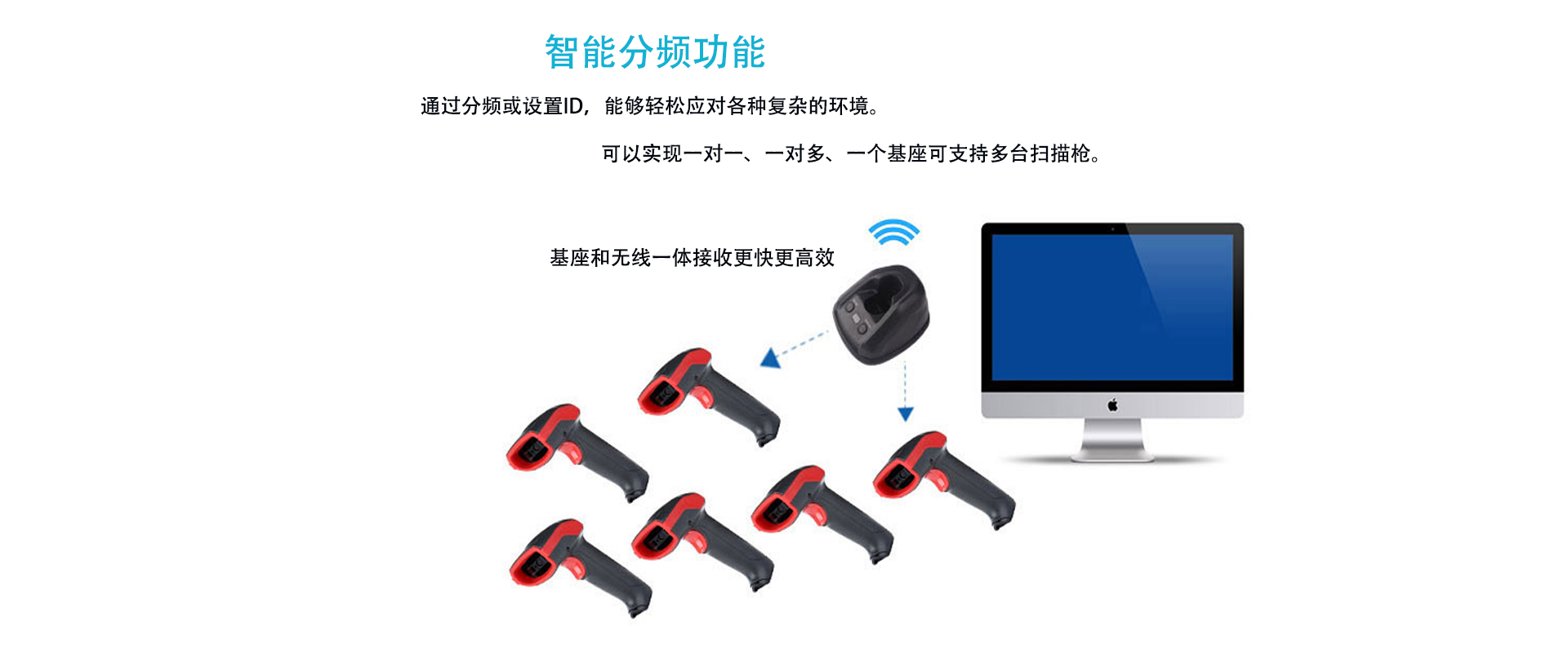 智能分频功能

通过分频或设置ID，能够轻松应对各种复杂的环境。

可以实现一对一、一对多、一个基座可支持多台扫描枪。

基座和无线一体接收更快更高效